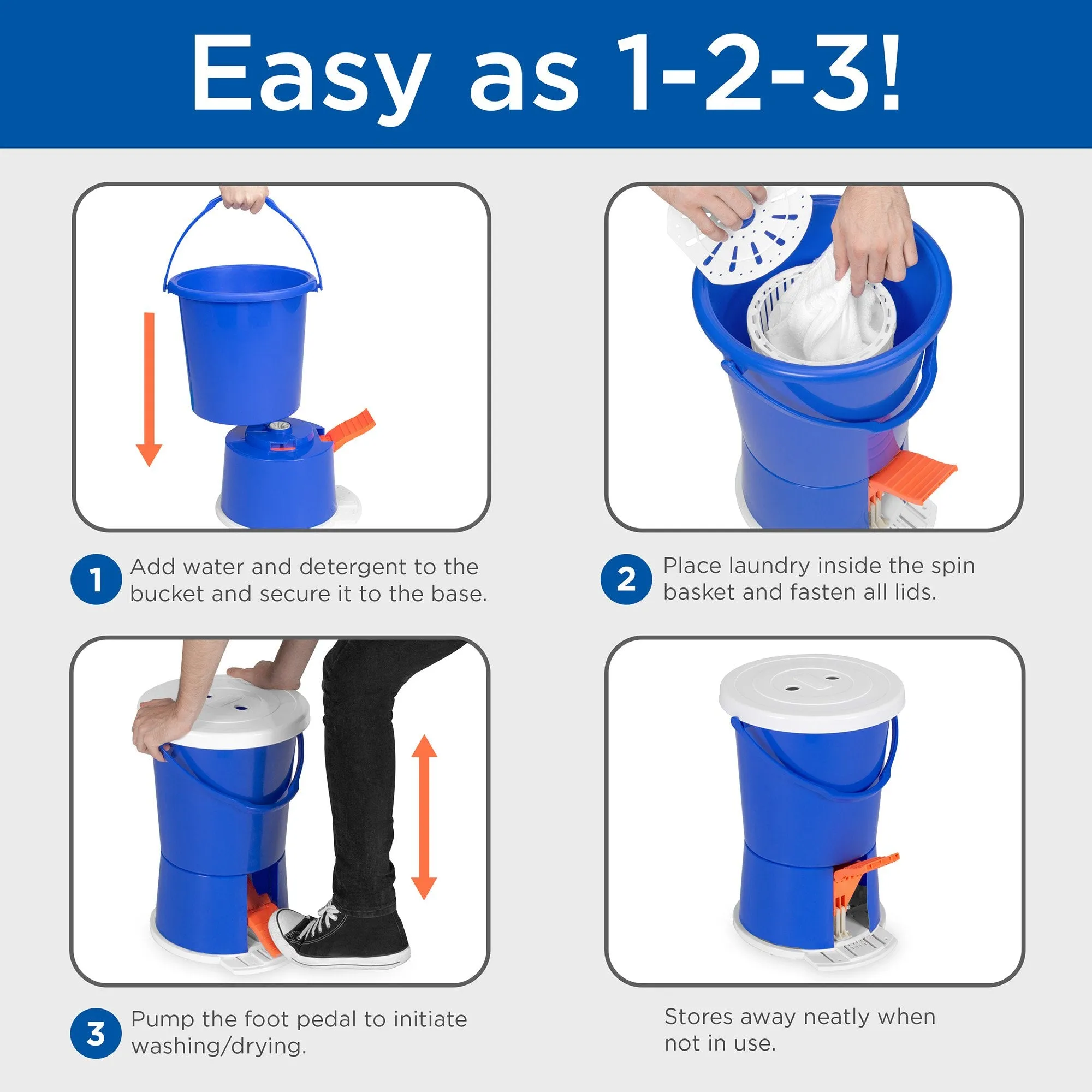 Easy as 1-2-3!

1 Add water and detergent to the bucket and secure it to the base.

2 Place laundry inside the spin basket and fasten all lids.

3 Pump the foot pedal to initiate washing/drying.

Stores away neatly when not in use.